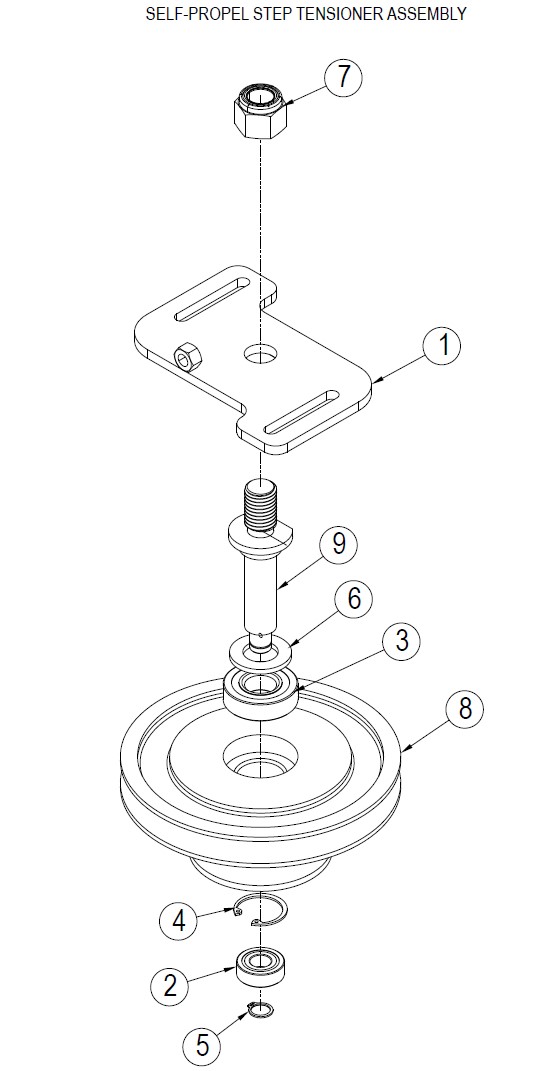 SELF-PROPEL STEP TENSIONER ASSEMBLY

7

1

9

6

3

8

4

2

5