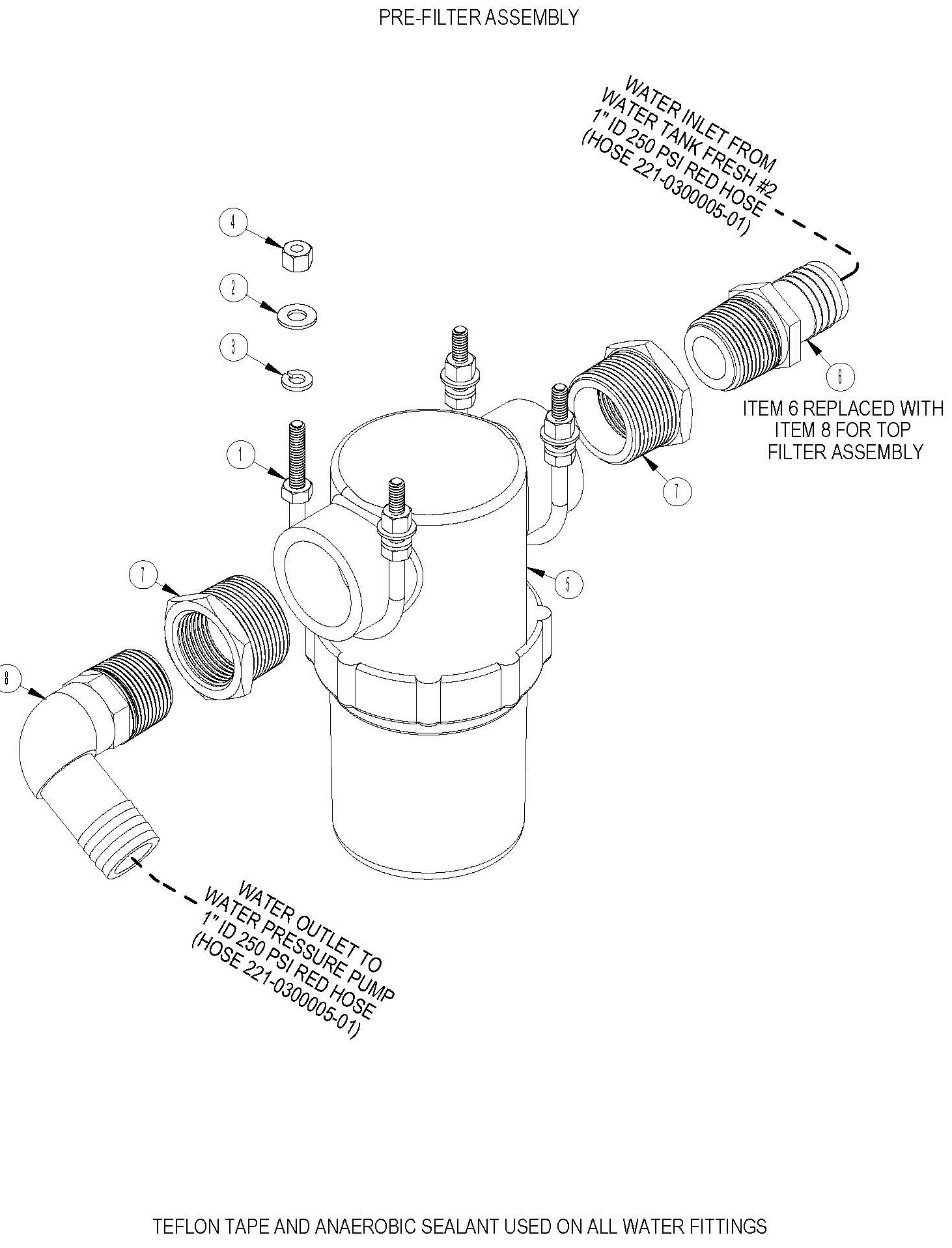 PRE-FILTER ASSEMBLY

WATER INLET FROM WATER TANK FRESH #2 1" ID 250 PSI RED HOSE (HOSE 221-0300005-01)

4

2

3

1

6

ITEM 6 REPLACED WITH ITEM 8 FOR TOP FILTER ASSEMBLY

7

7

5

8

WATER OUTLET TO WATER PRESSURE PUMP 1" ID 250 PSI RED HOSE (HOSE 221-0300005-01)

TEFLON TAPE AND ANAEROBIC SEALANT USED ON ALL WATER FITTINGS