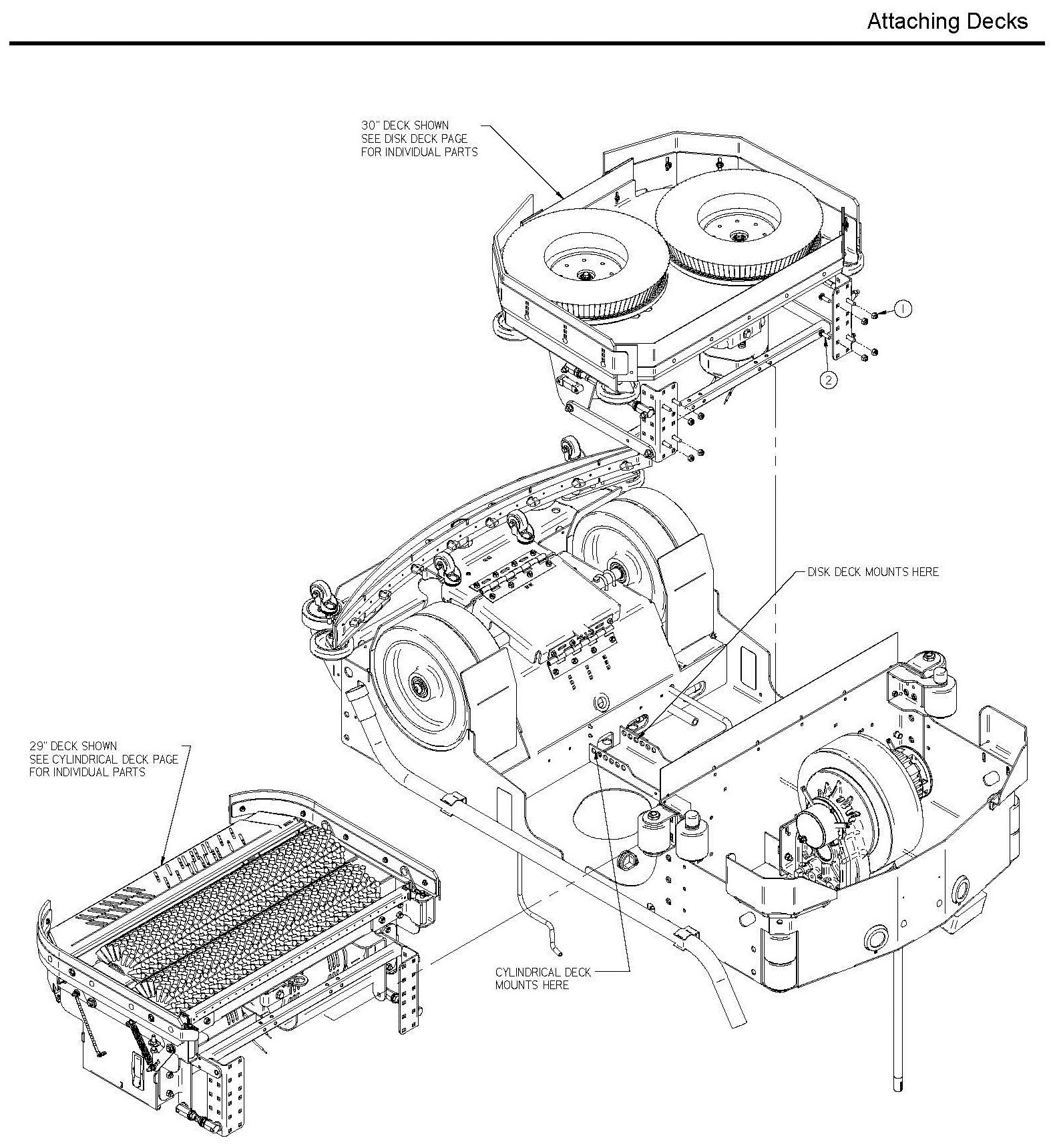 Attaching Decks

30" DECK SHOWN
SEE DISK DECK PAGE
FOR INDIVIDUAL PARTS

1

2

DISK DECK MOUNTS HERE

29" DECK SHOWN
SEE CYLINDRICAL DECK PAGE
FOR INDIVIDUAL PARTS

CYLINDRICAL DECK
MOUNTS HERE