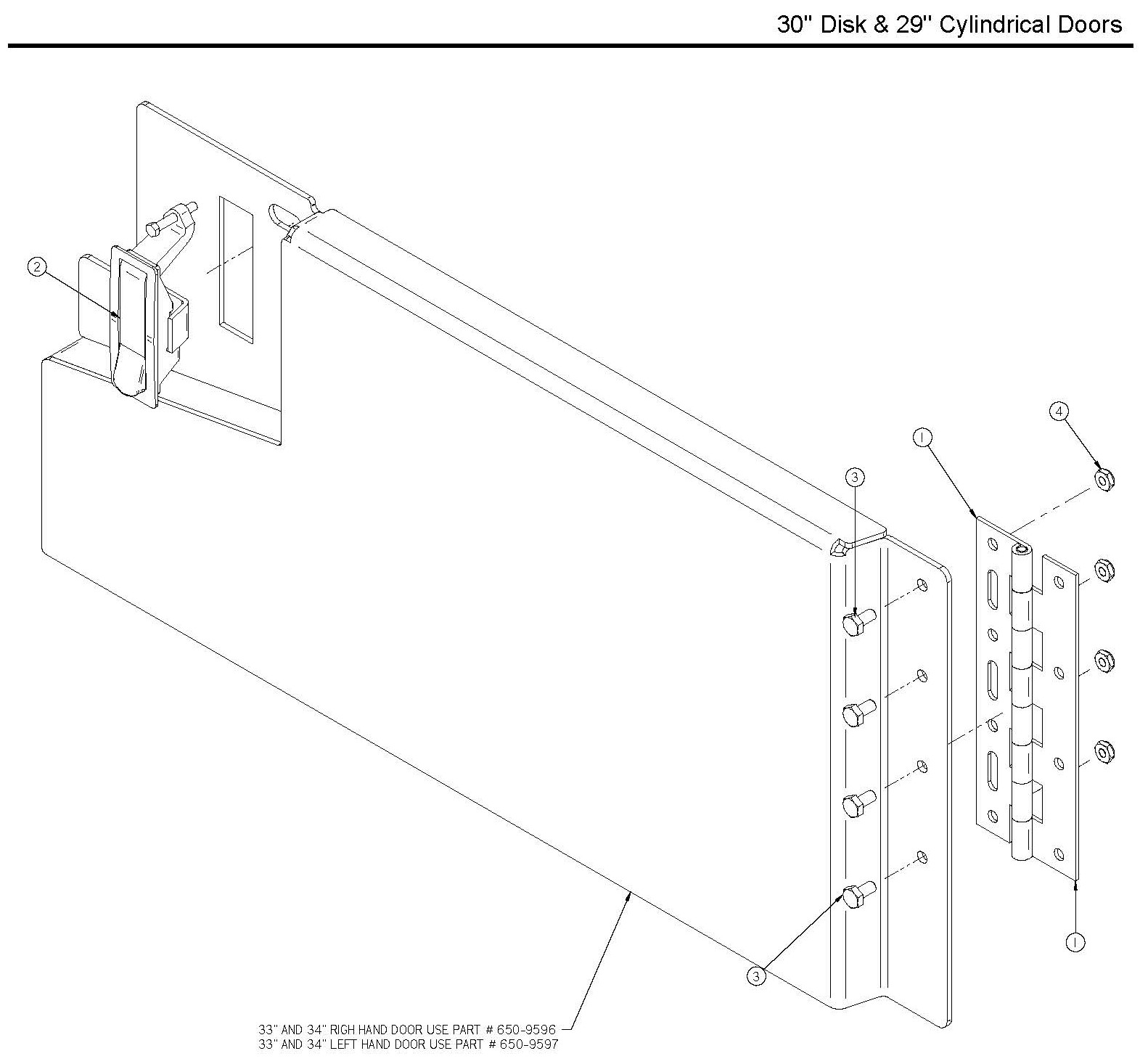 30" Disk & 29" Cylindrical Doors

2

4

1

3

3

1

33" AND 34" RIGH HAND DOOR USE PART # 650-9596
33" AND 34" LEFT HAND DOOR USE PART # 650-9597