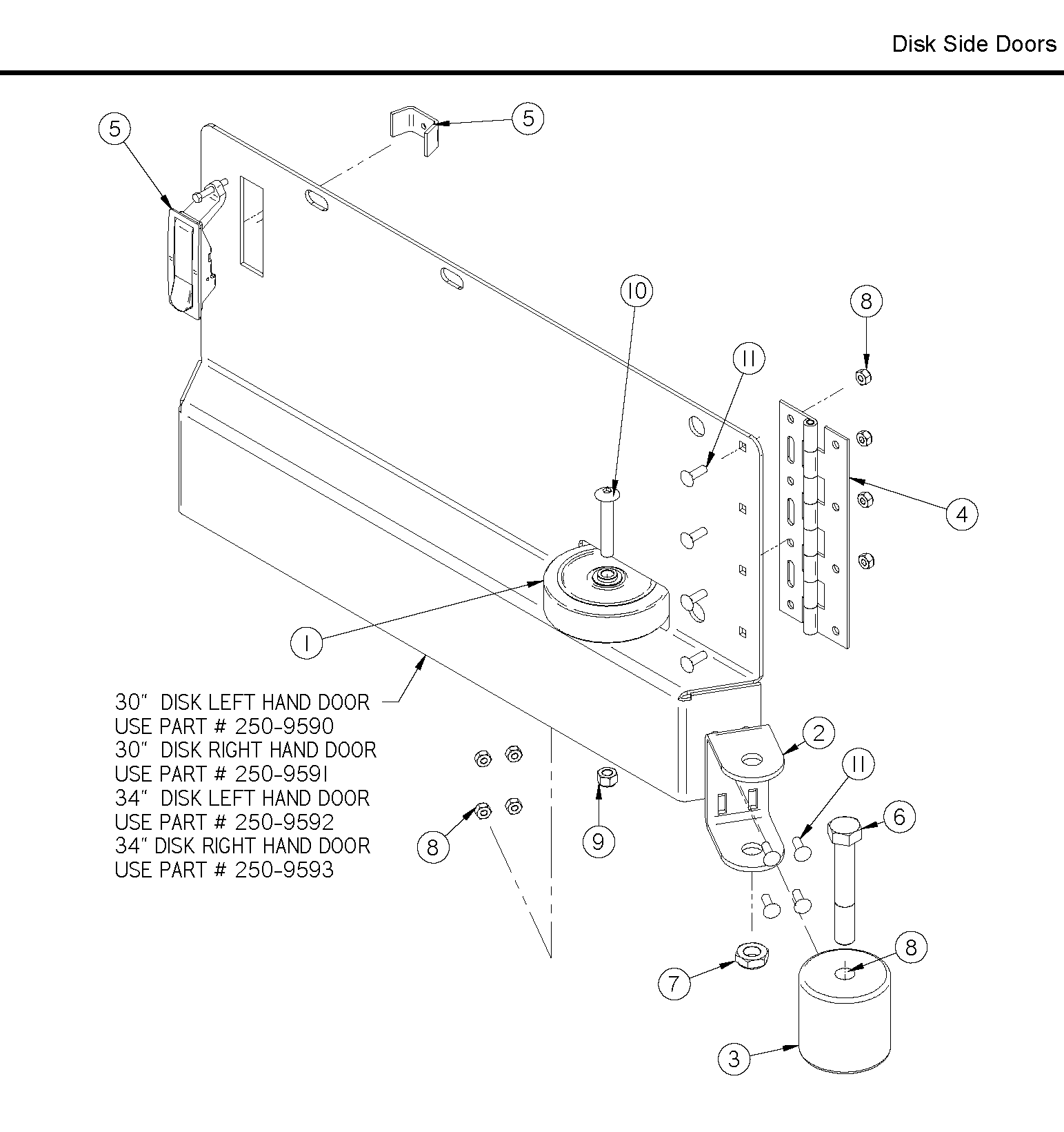 Disk Side Doors

5

5

10

8

11

4

1

30" DISK LEFT HAND DOOR
USE PART # 250-9590
30" DISK RIGHT HAND DOOR
USE PART # 250-9591
34" DISK LEFT HAND DOOR
USE PART # 250-9592
34" DISK RIGHT HAND DOOR
USE PART # 250-9593

2

11

6

8

9

7

8

3