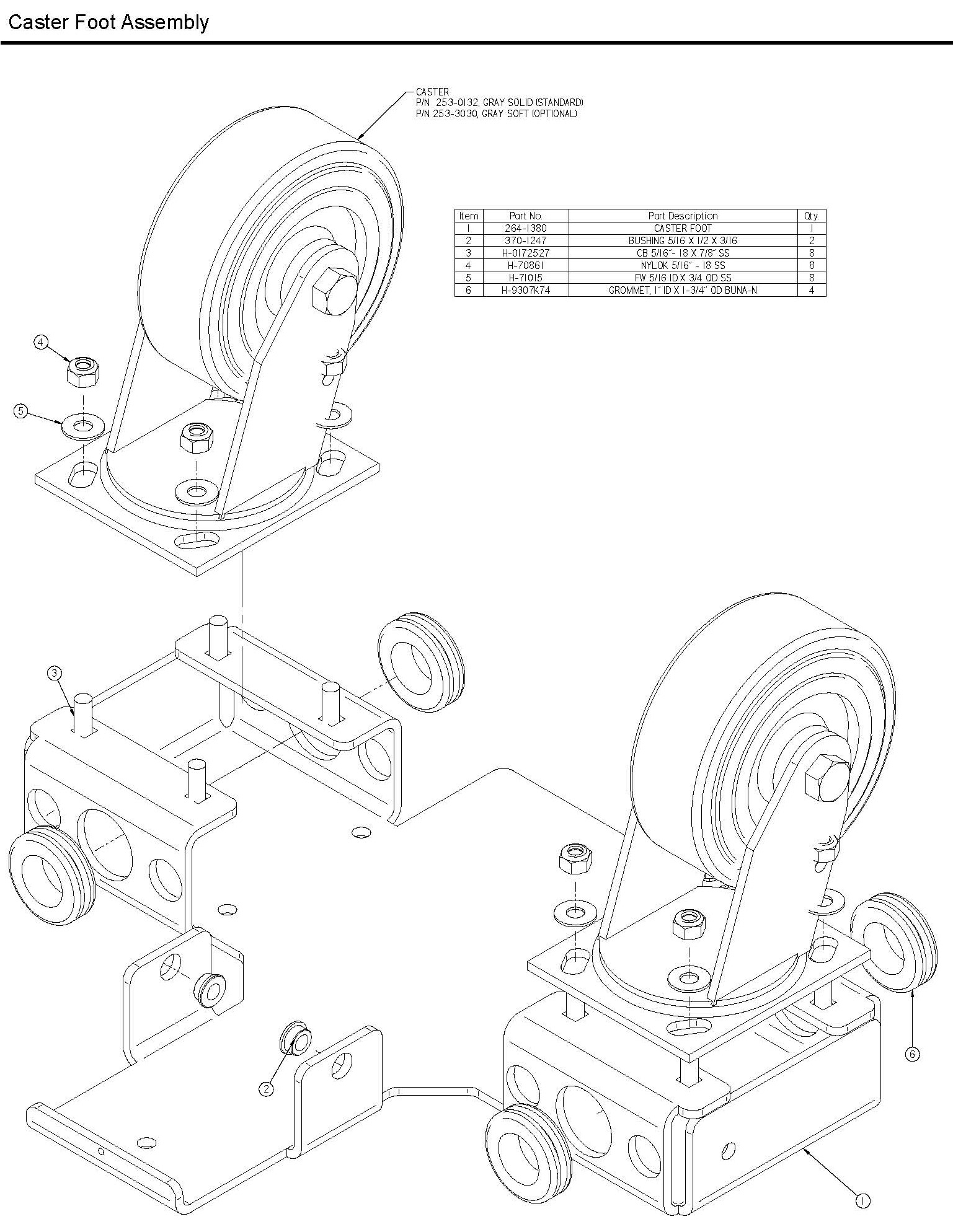 Caster Foot Assembly

CASTER
P/N 253-0132, GRAY SOLID (STANDARD)
P/N 253-3030, GRAY SOFT (OPTIONAL)

| Item | Part No. | Part Description | Qty. |
|---|---|---|---|
| 1 | 264-1380 | CASTER FOOT | 1 |
| 2 | 370-1247 | BUSHING 5/16 X 1/2 X 3/16 | 2 |
| 3 | H-0172527 | CB 5/16"- 18 X 7/8" SS | 8 |
| 4 | H-70861 | NYLOK 5/16" - 18 SS | 8 |
| 5 | H-71015 | FW 5/16 ID X 3/4 OD SS | 8 |
| 6 | H-9307K74 | GROMMET, 1" ID X 1-3/4" OD BUNA-N | 4 |

4
5
3
2
6
1