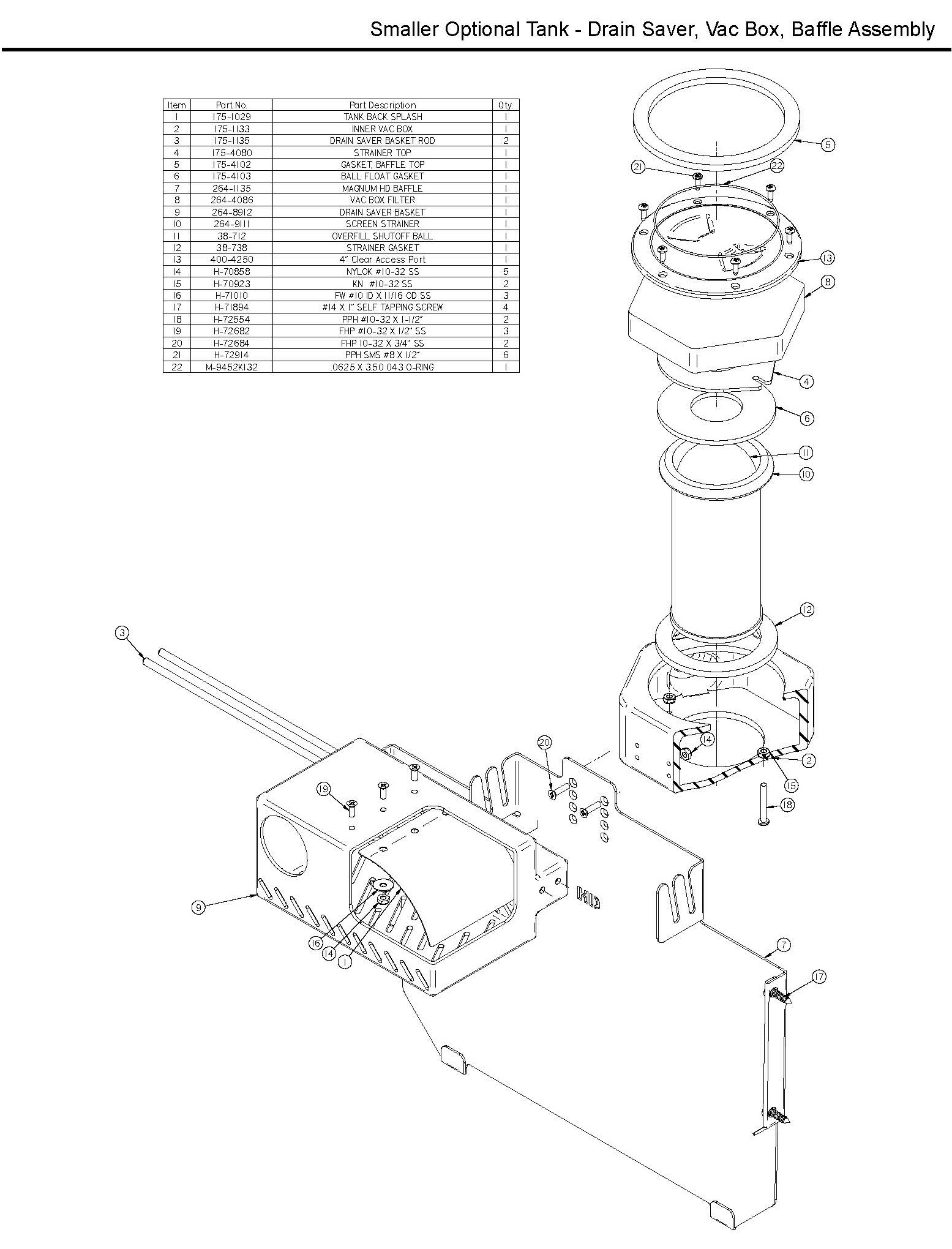 Smaller Optional Tank - Drain Saver, Vac Box, Baffle Assembly

| Item | Part No. | Part Description | Qty. |
|---|---|---|---|
| 1 | 175-1029 | TANK BACK SPLASH | 1 |
| 2 | 175-1133 | INNER VAC BOX | 1 |
| 3 | 175-1135 | DRAIN SAVER BASKET ROD | 2 |
| 4 | 175-4080 | STRAINER TOP | 1 |
| 5 | 175-4102 | GASKET, BAFFLE TOP | 1 |
| 6 | 175-4103 | BALL FLOAT GASKET | 1 |
| 7 | 264-1135 | MAGNUM HD BAFFLE | 1 |
| 8 | 264-4086 | VAC BOX FILTER | 1 |
| 9 | 264-8912 | DRAIN SAVER BASKET | 1 |
| 10 | 264-9111 | SCREEN STRAINER | 1 |
| 11 | 38-712 | OVERFILL SHUTOFF BALL | 1 |
| 12 | 38-738 | STRAINER GASKET | 1 |
| 13 | 400-4250 | 4" Clear Access Port | 1 |
| 14 | H-70858 | NYLOK #10-32 SS | 5 |
| 15 | H-70923 | KN #10-32 SS | 2 |
| 16 | H-71010 | FW #10 ID X 11/16 OD SS | 3 |
| 17 | H-71894 | #14 X 1" SELF TAPPING SCREW | 4 |
| 18 | H-72554 | PPH #10-32 X 1-1/2" | 2 |
| 19 | H-72682 | FHP #10-32 X 1/2" SS | 3 |
| 20 | H-72684 | FHP 10-32 X 3/4" SS | 2 |
| 21 | H-72914 | PPH SMS #8 X 1/2" | 6 |
| 22 | M-9452K132 | .0625 X 3.50 043 O-RING | 1 |

5
21
22
13
8
4
6
11
10
12
3
20
14
2
15
18
19
9
16
14
1
7
17