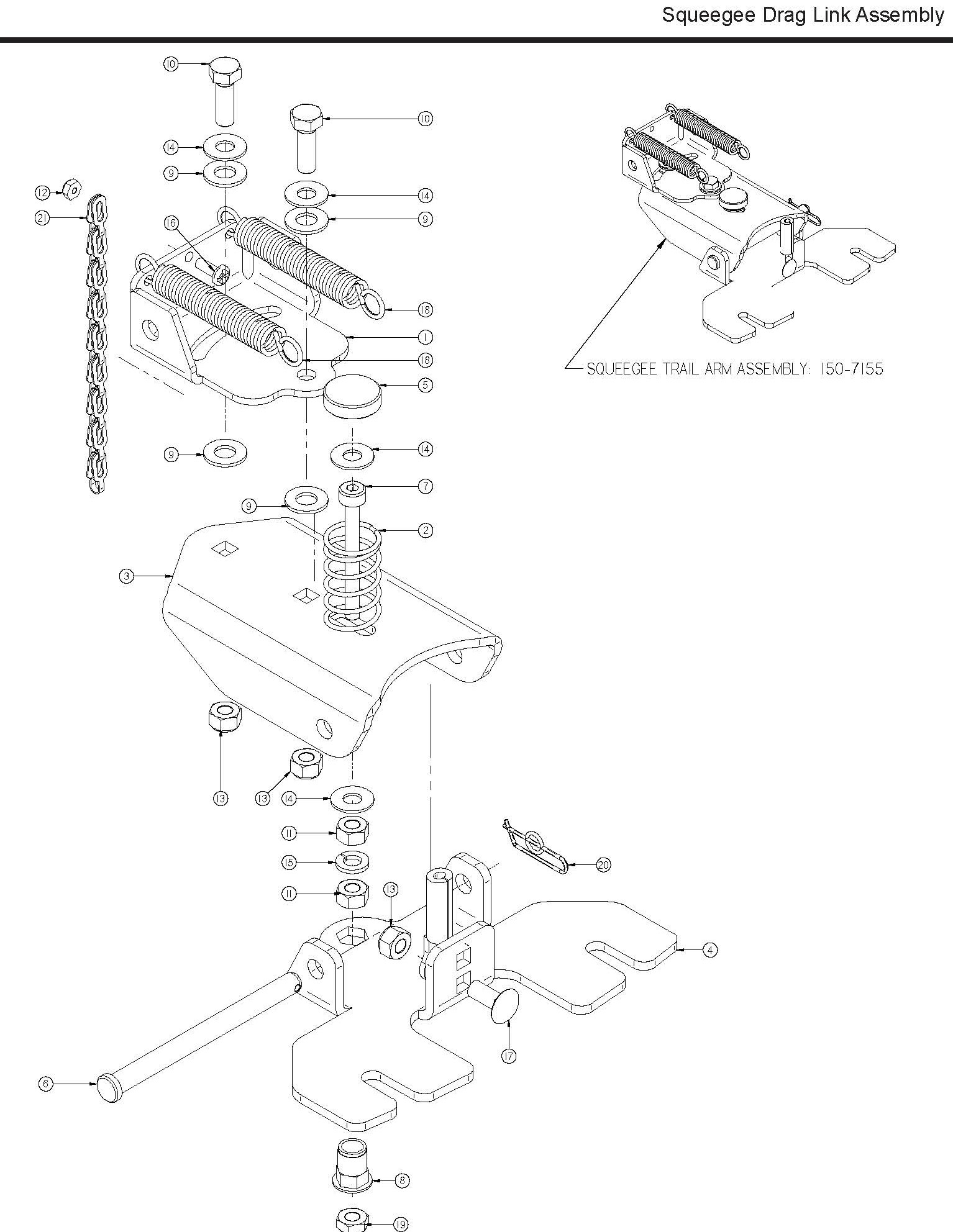 Squeegee Drag Link Assembly

10
10
14
9
14
9
12
21
16
18
1
18
5
9
14
7
9
2
3
13
13
14
11
15
11
13
20
4
17
6
8
19

SQUEEGEE TRAIL ARM ASSEMBLY: 150-7155