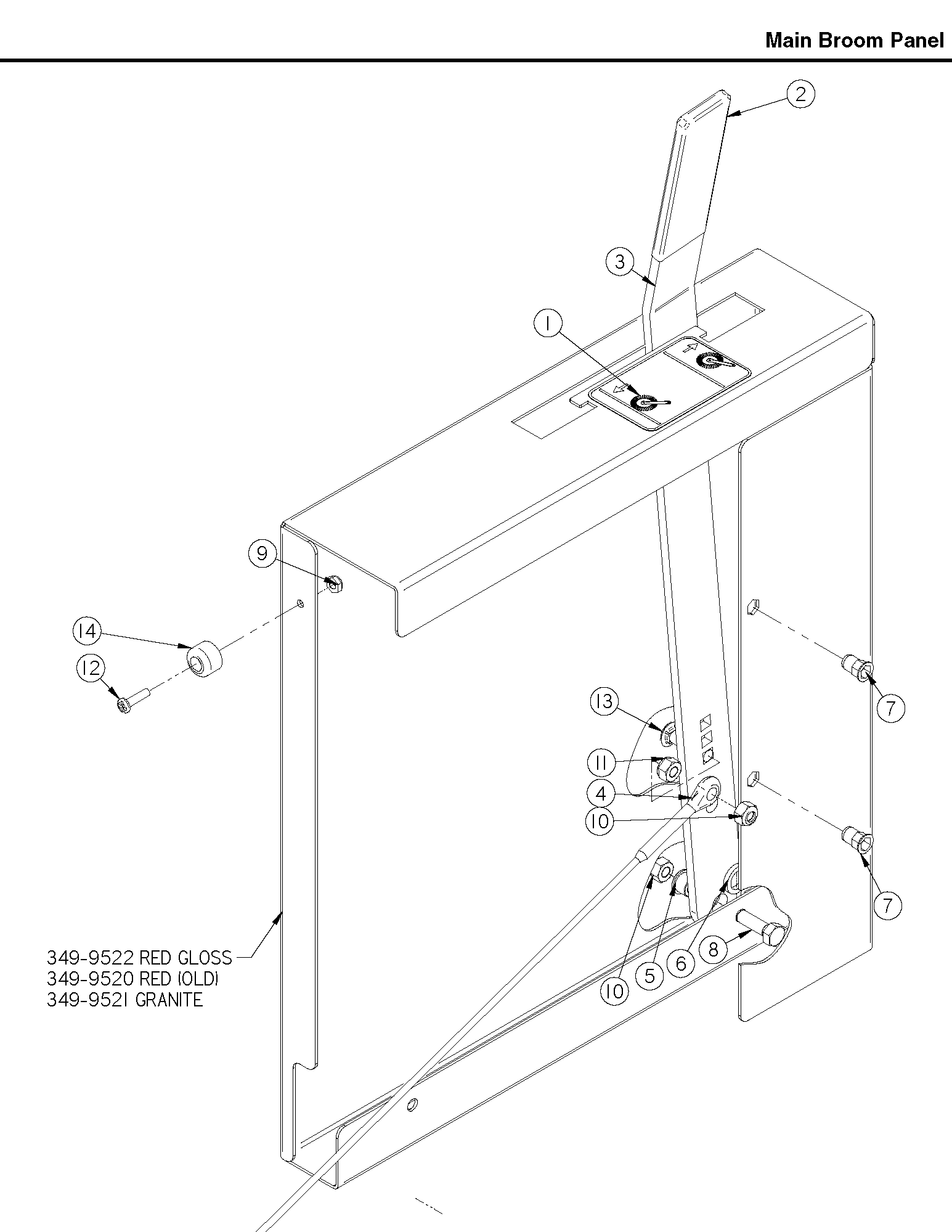 Main Broom Panel

2

3

1

9

14

12

13

11

4

10

7

7

10

5

6

8

349-9522 RED GLOSS
349-9520 RED (OLD)
349-9521 GRANITE