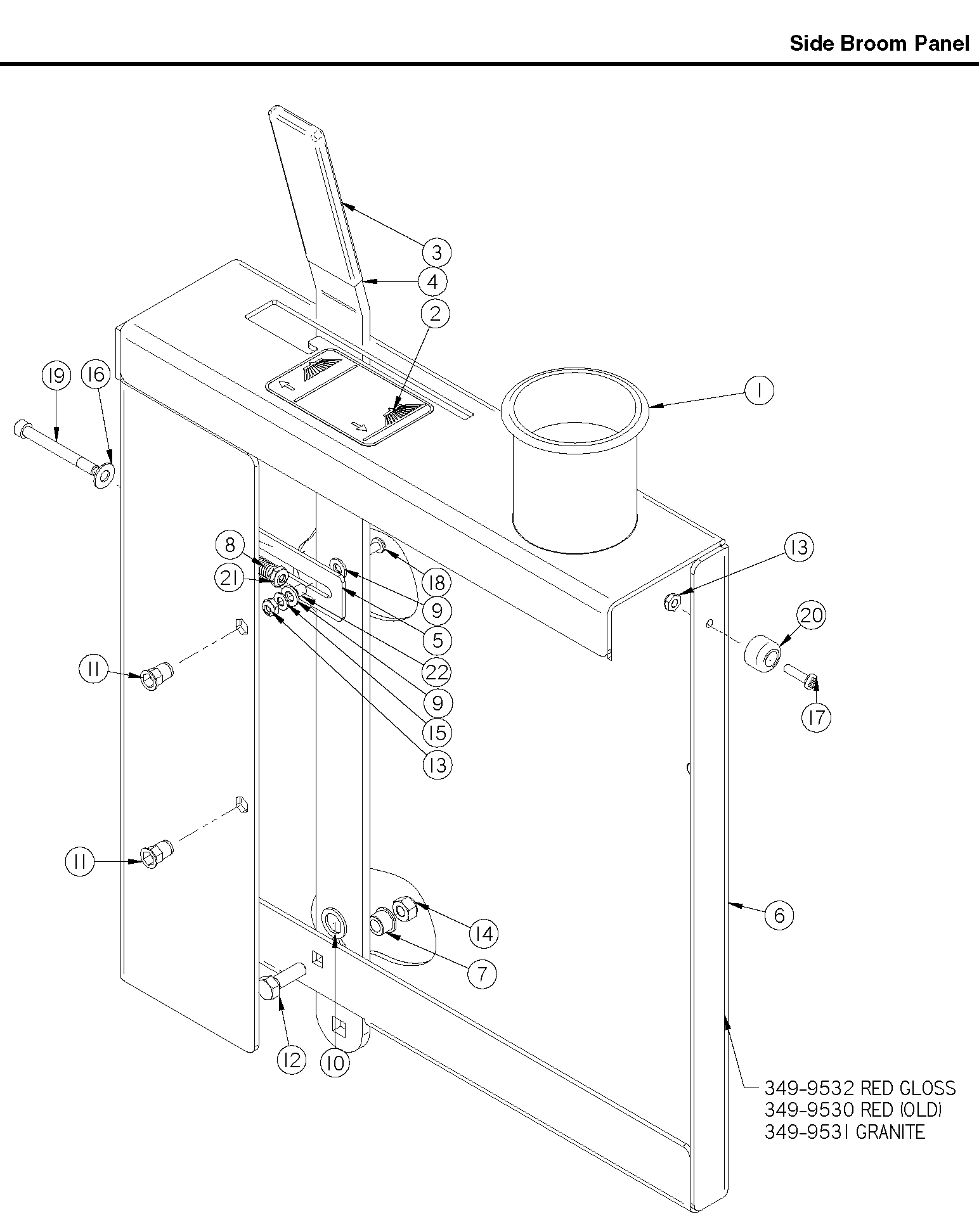 Side Broom Panel

3
4
2
19
16
1
8
21
18
9
5
22
9
15
13
13
20
17
11
11
14
7
6
12
10

349-9532 RED GLOSS
349-9530 RED (OLD)
349-9531 GRANITE