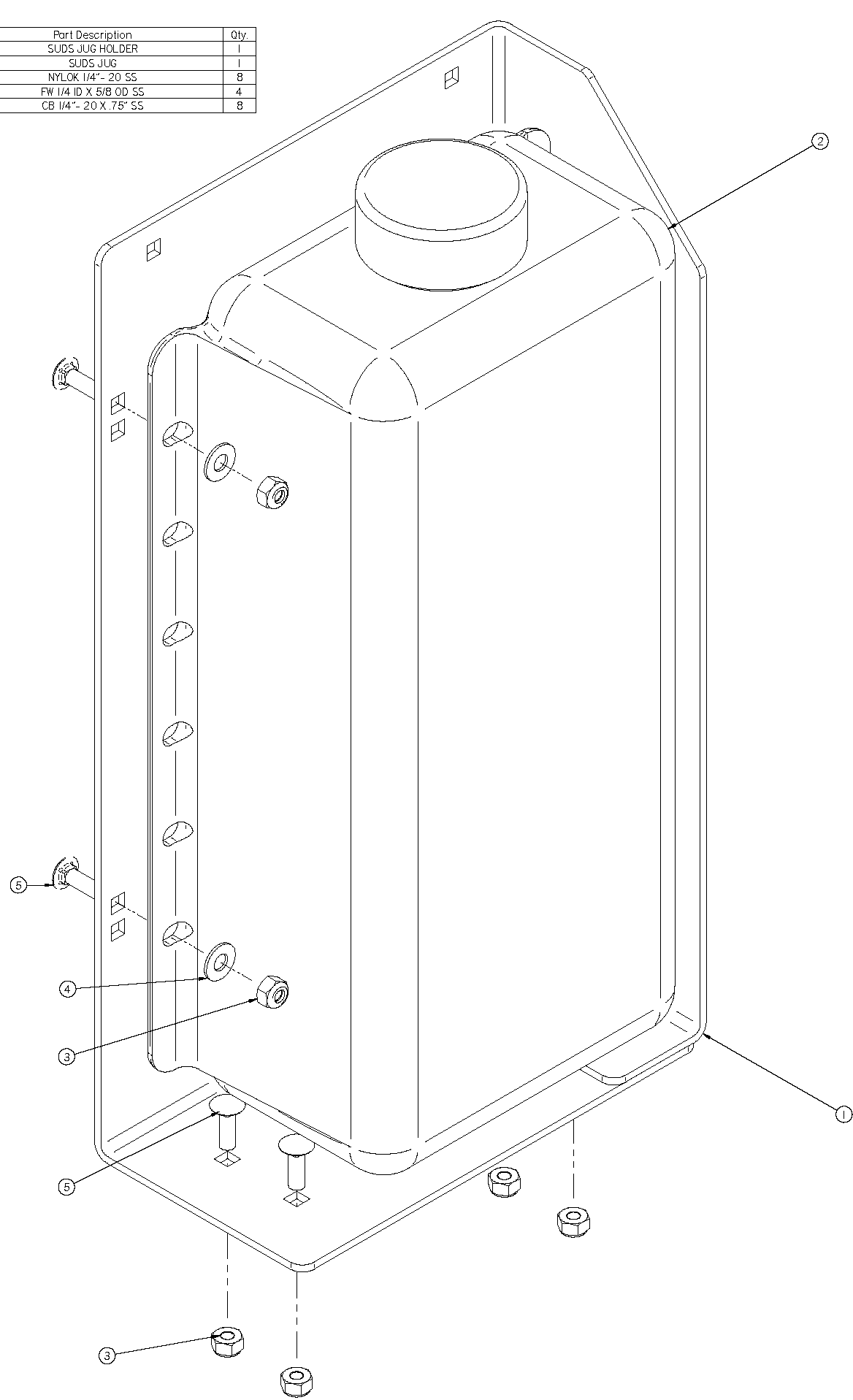 | Part Description | Qty. |
|---|---|
| SUDS JUG HOLDER | 1 |
| SUDS JUG | 1 |
| NYLOK 1/4"- 20 SS | 8 |
| FW 1/4 ID X 5/8 OD SS | 4 |
| CB 1/4"- 20 X .75" SS | 8 |

2

5

4

3

1

5

3