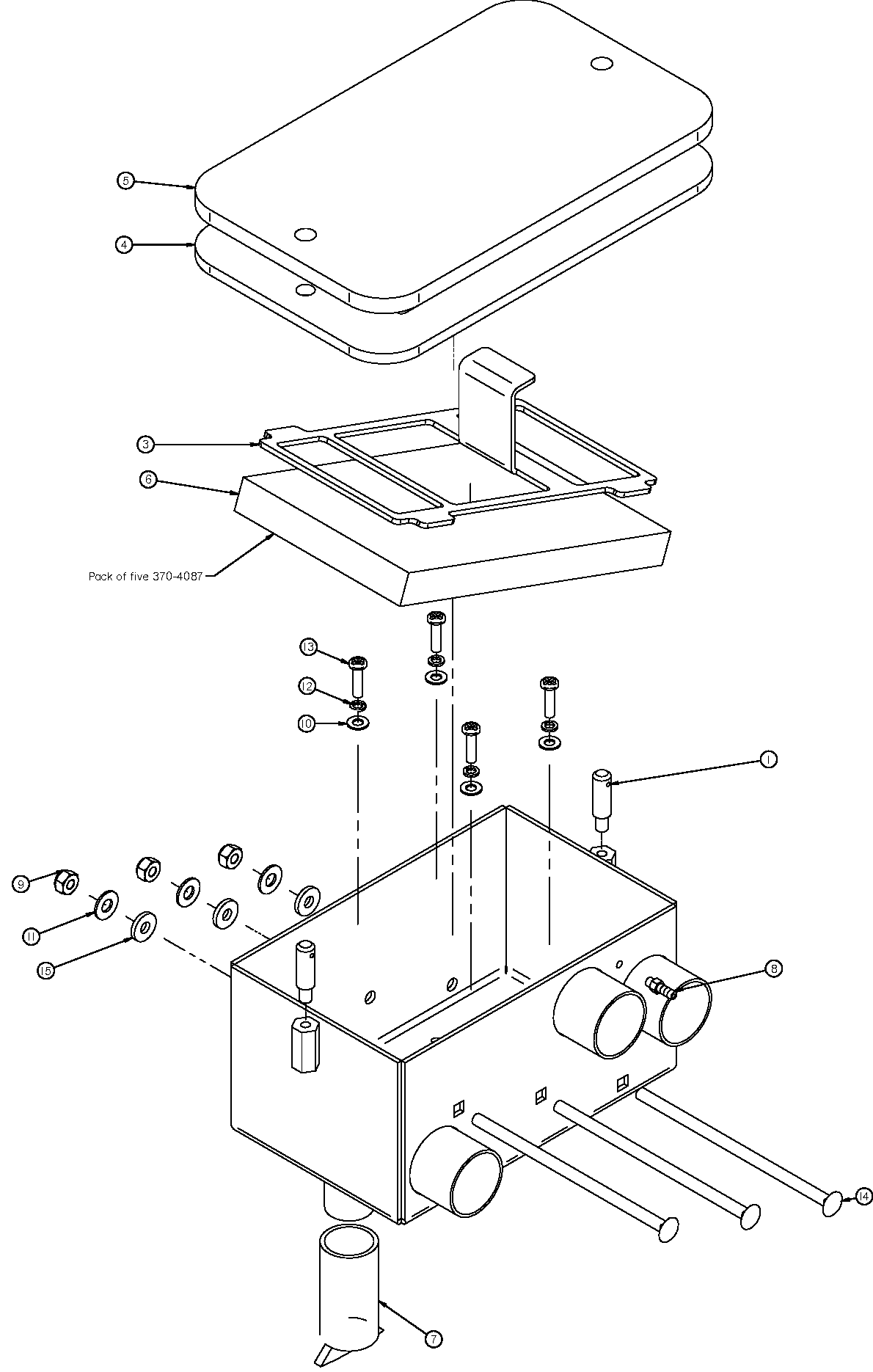 5
4
3
6
Pack of five 370-4087
13
12
10
1
9
11
15
8
14
7