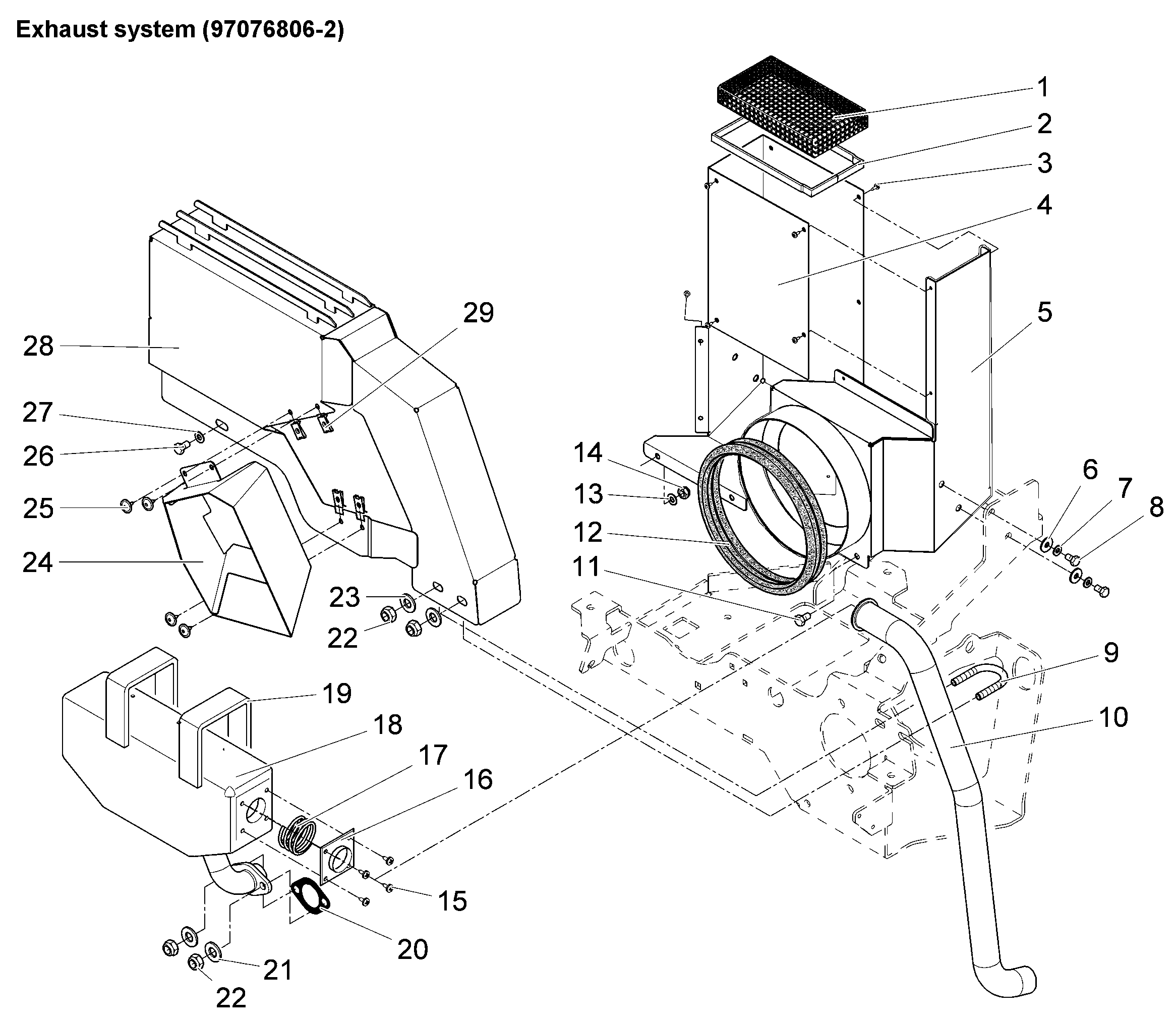 Exhaust system (97076806-2)

1
2
3
4
5
29
28
27
26
25
24
14
13
12
11
6
7
8
23
22
9
10
19
18
17
16
15
20
21
22