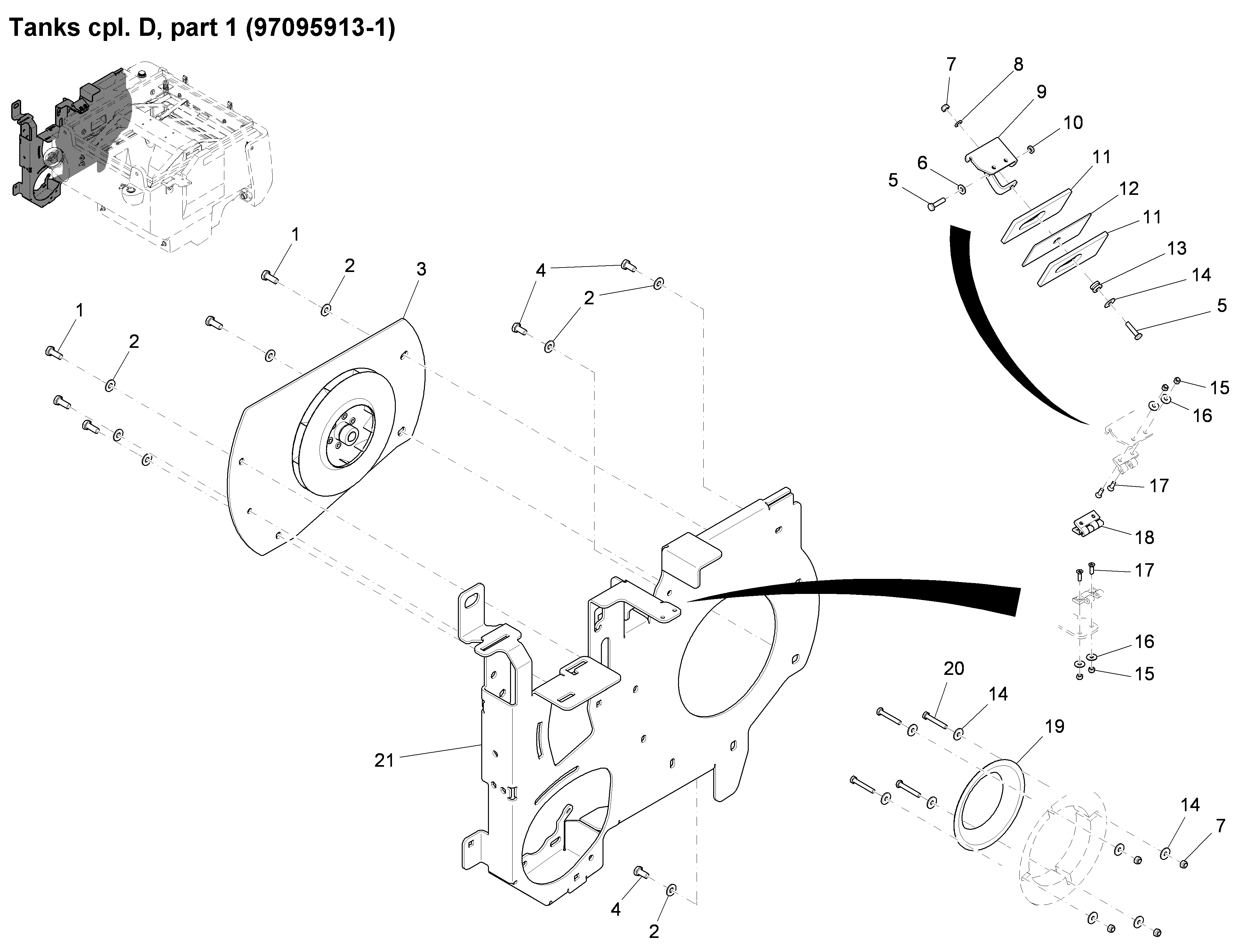 Tanks cpl. D, part 1 (97095913-1)

7
8
9
10
11
6
5
12
11
13
14
5
1
2
3
4
2
1
2
15
16
17
18
17
16
15
20
14
19
21
14
7
4
2