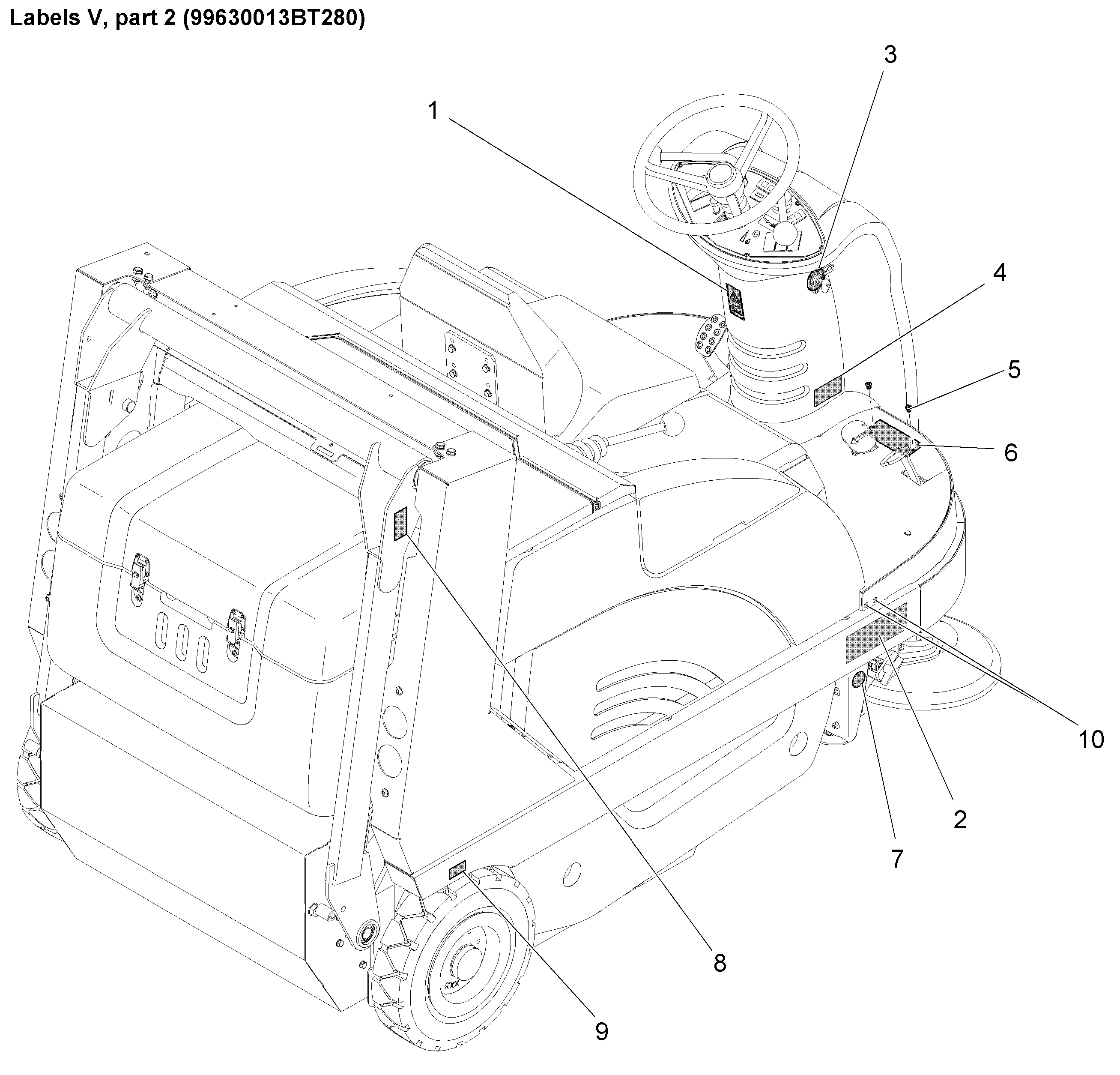 Labels V, part 2 (99630013BT280)

3
1
4
5
6
10
2
7
8
9