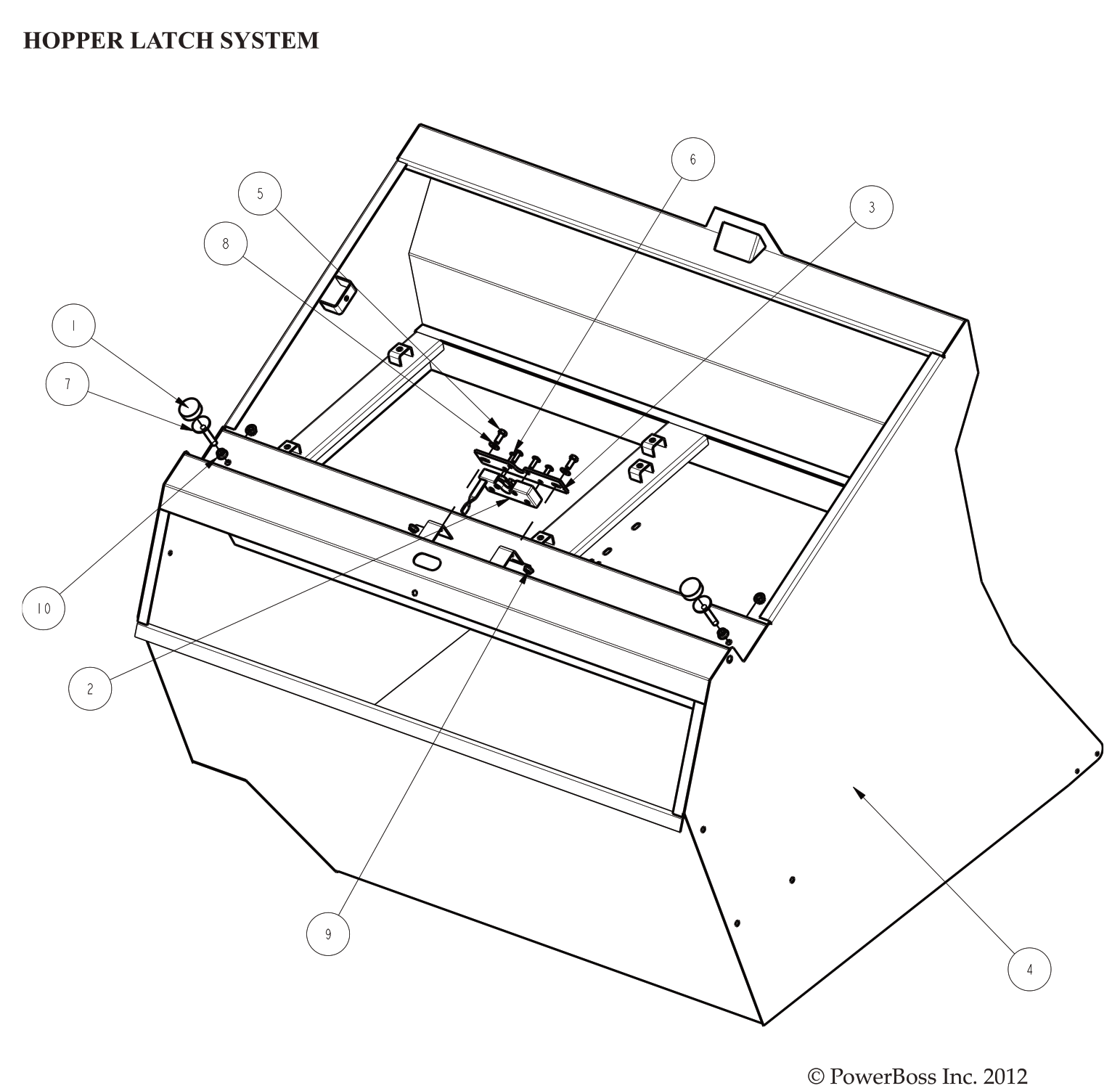 HOPPER LATCH SYSTEM

6

5

3

8

1

7

10

2

9

4

© PowerBoss Inc. 2012