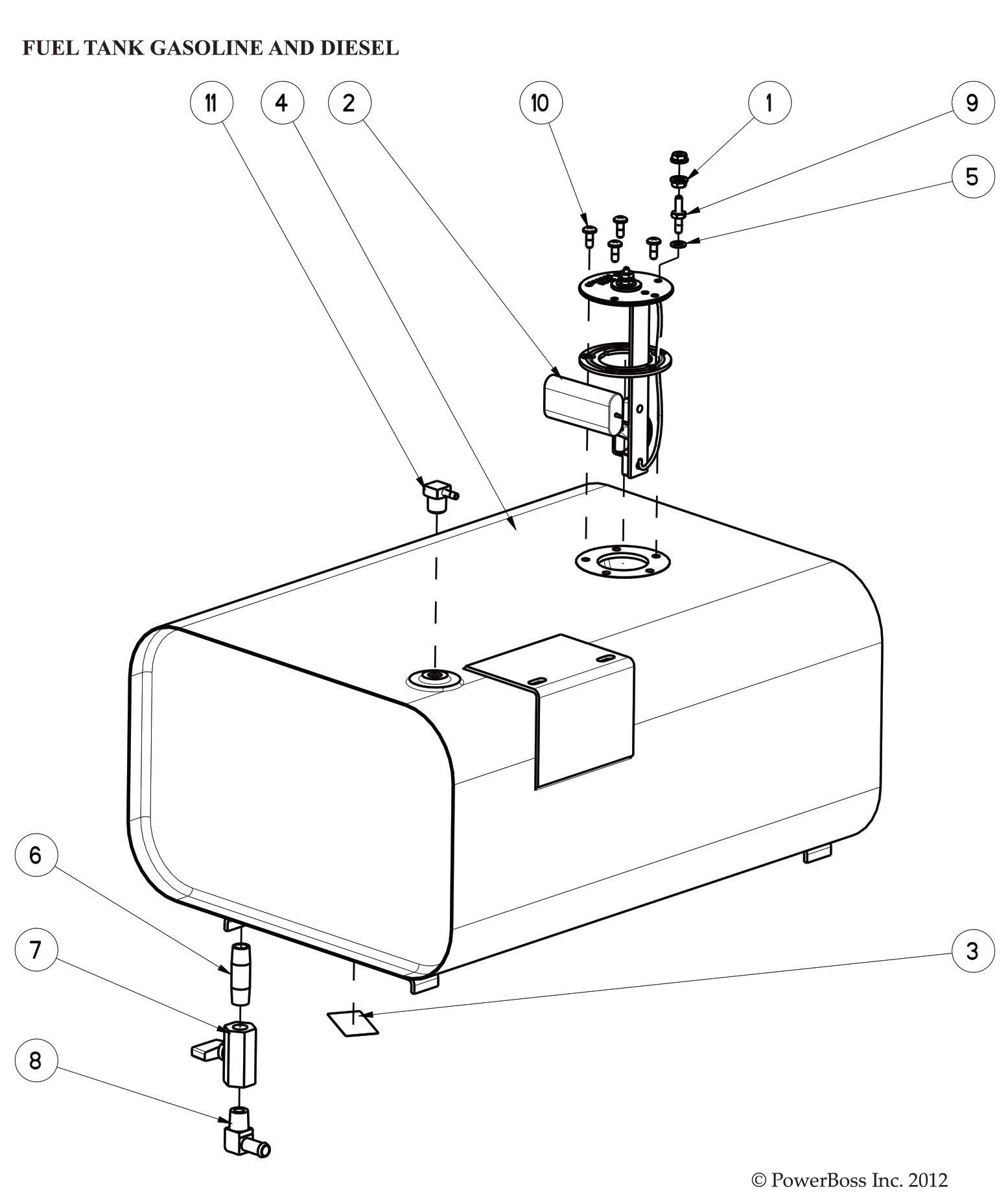 FUEL TANK GASOLINE AND DIESEL

11
4
2
10
1
9
5
6
7
8
3

© PowerBoss Inc. 2012