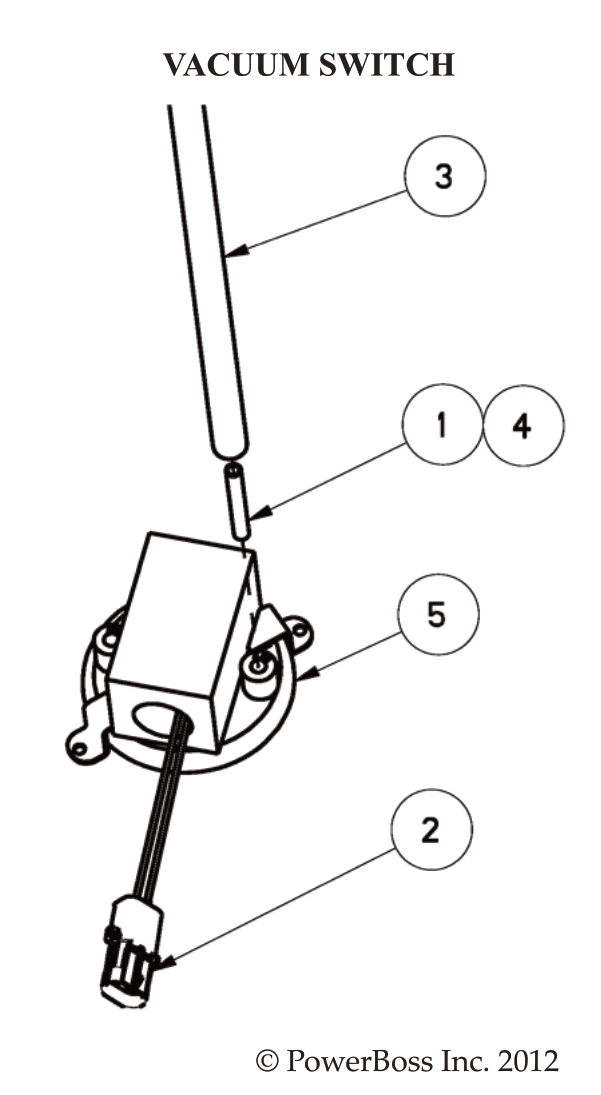 VACUUM SWITCH

3

1

4

5

2

© PowerBoss Inc. 2012