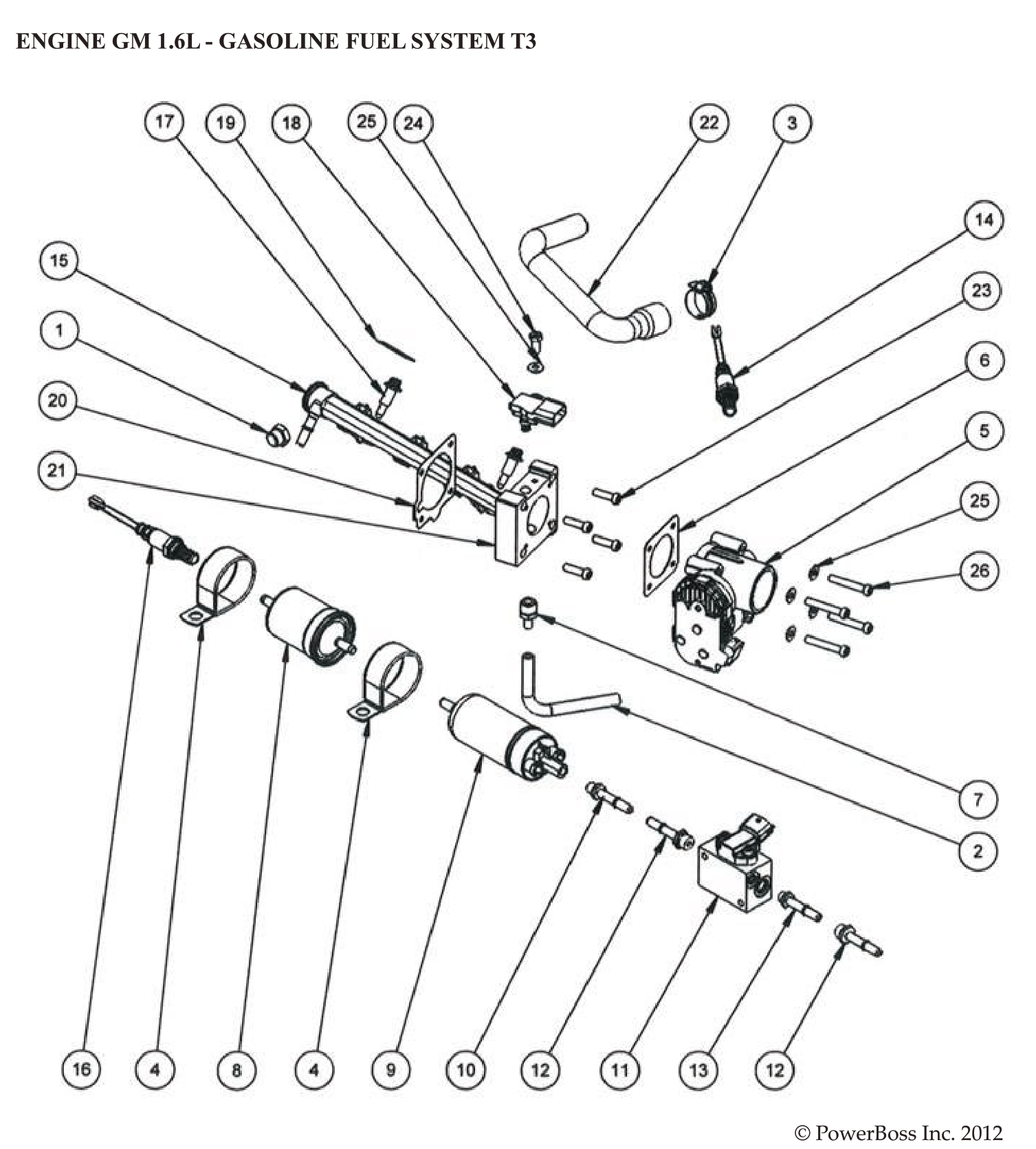 ENGINE GM 1.6L - GASOLINE FUEL SYSTEM T3

17 19 18 25 24 22 3

14

15

23

1

6

20

5

21

25

26

7

2

16 4 8 4 9 10 12 11 13 12

© PowerBoss Inc. 2012