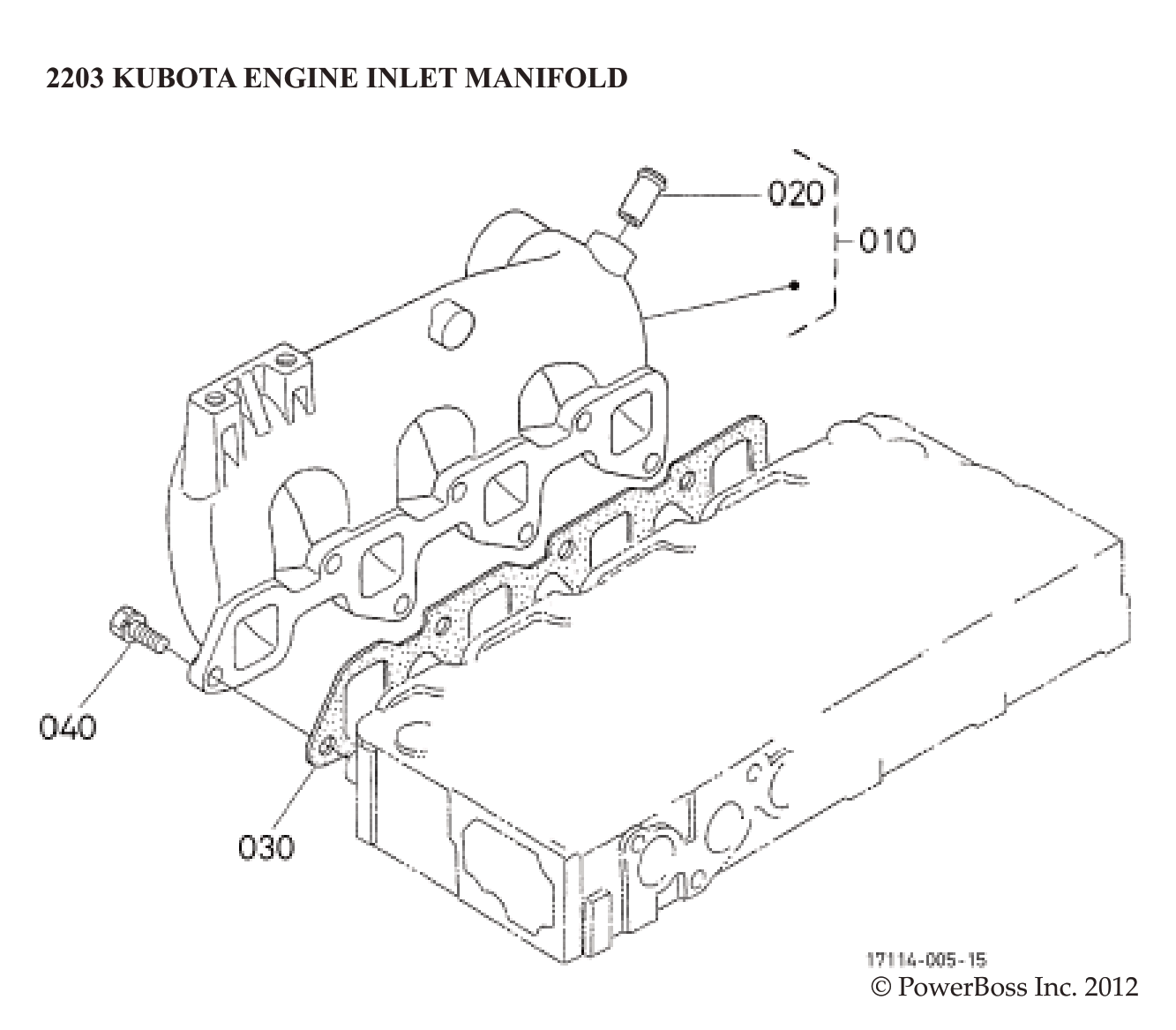 2203 KUBOTA ENGINE INLET MANIFOLD

020

010

040

030

17114-005-15

© PowerBoss Inc. 2012