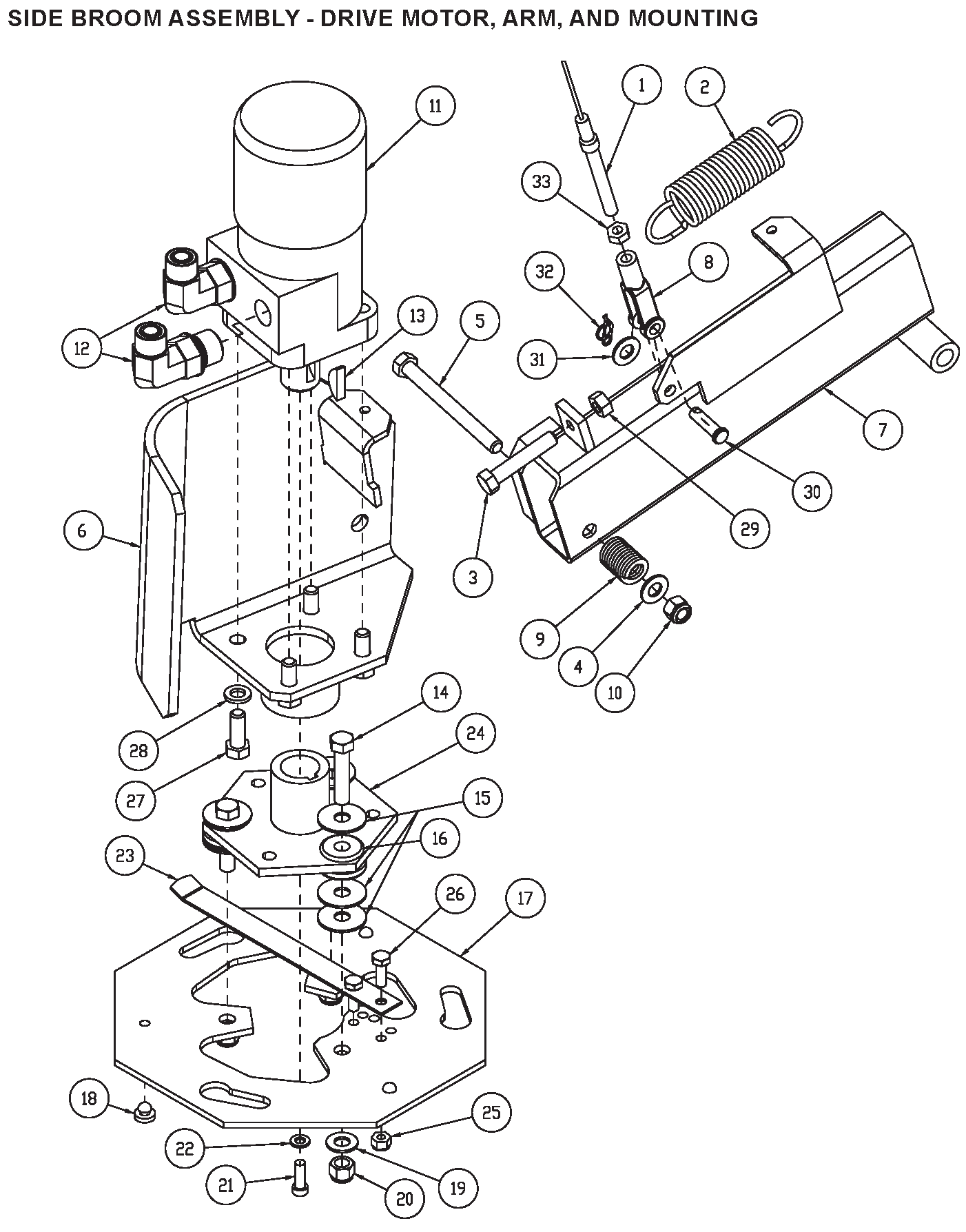 SIDE BROOM ASSEMBLY - DRIVE MOTOR, ARM, AND MOUNTING

11
1
2
33
8
32
31
12
13
5
7
30
29
6
3
9
4
10
14
24
28
27
15
16
23
26
17
18
25
22
19
21
20