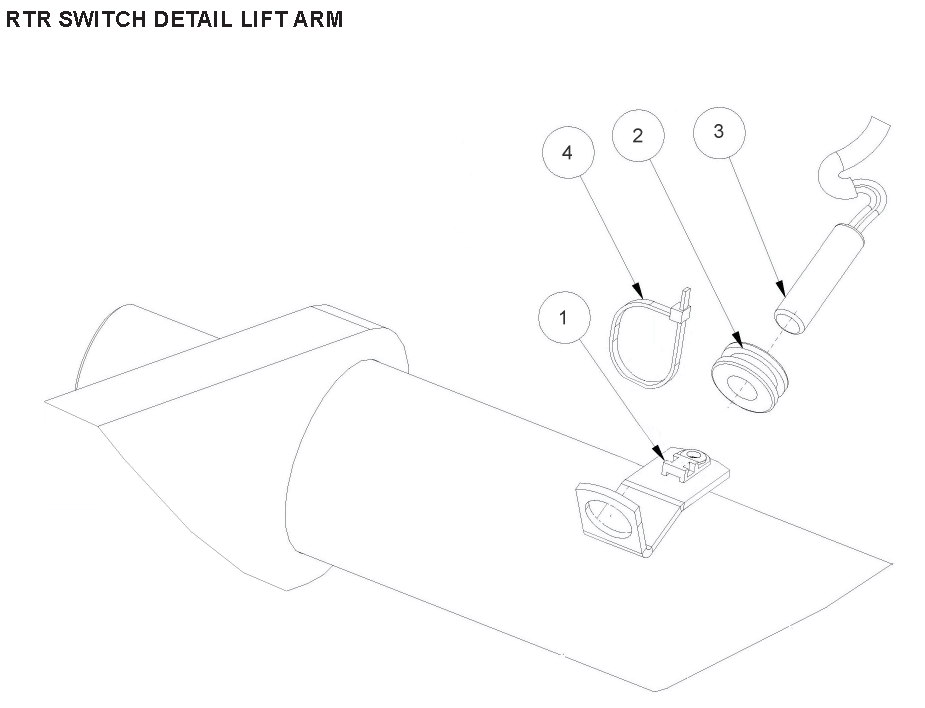 RTR SWITCH DETAIL LIFT ARM

4
2
3
1