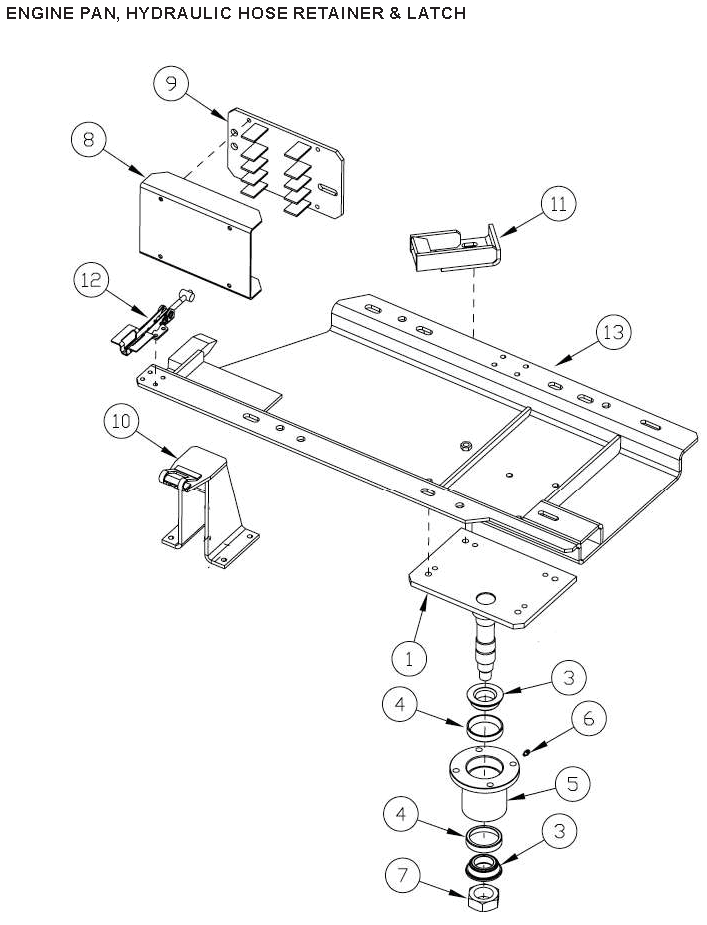 ENGINE PAN, HYDRAULIC HOSE RETAINER & LATCH

9
8
11
12
13
10
1
3
4
6
5
4
3
7