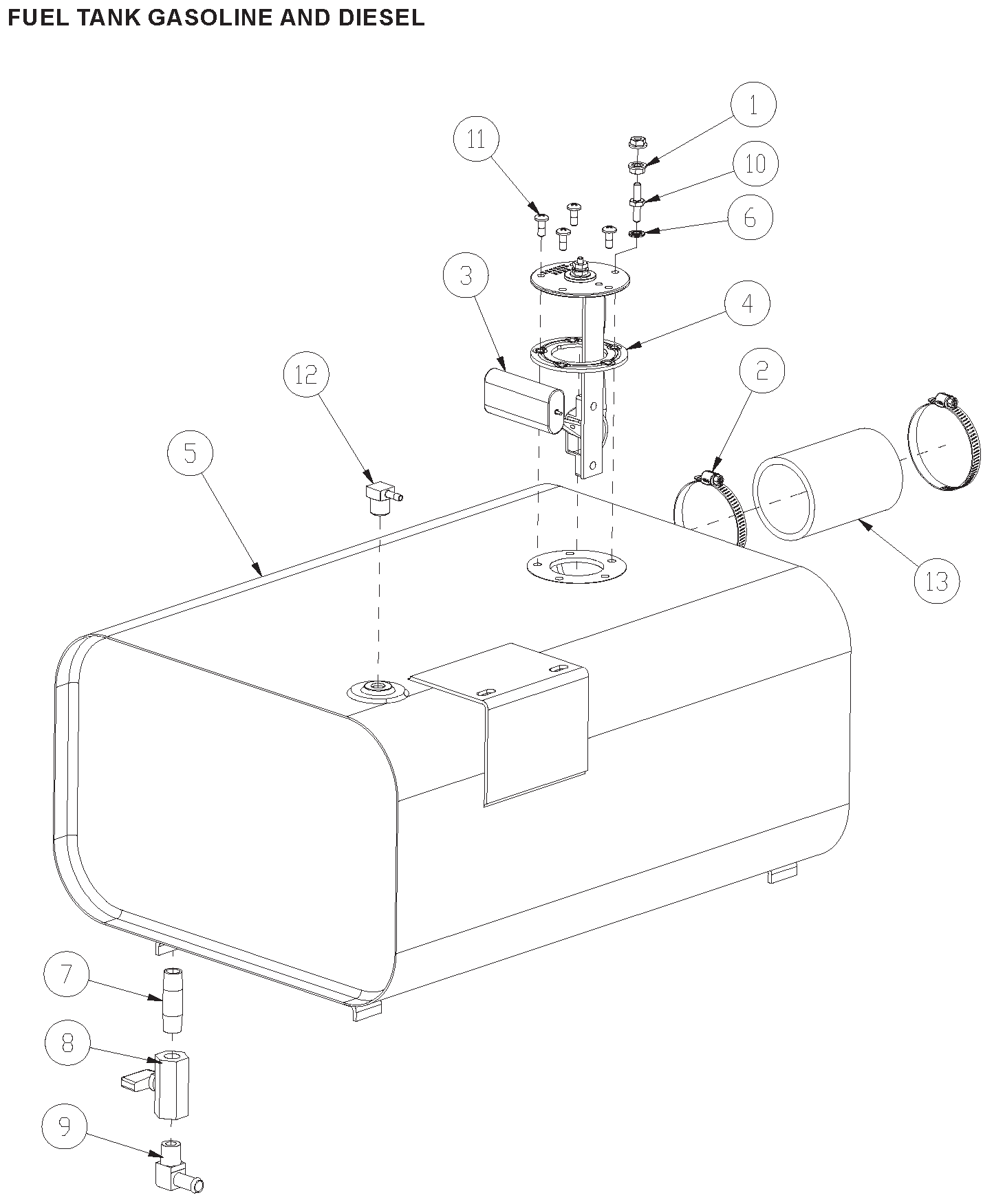 FUEL TANK GASOLINE AND DIESEL

1
11
10
6
3
4
12
2
5
13
7
8
9