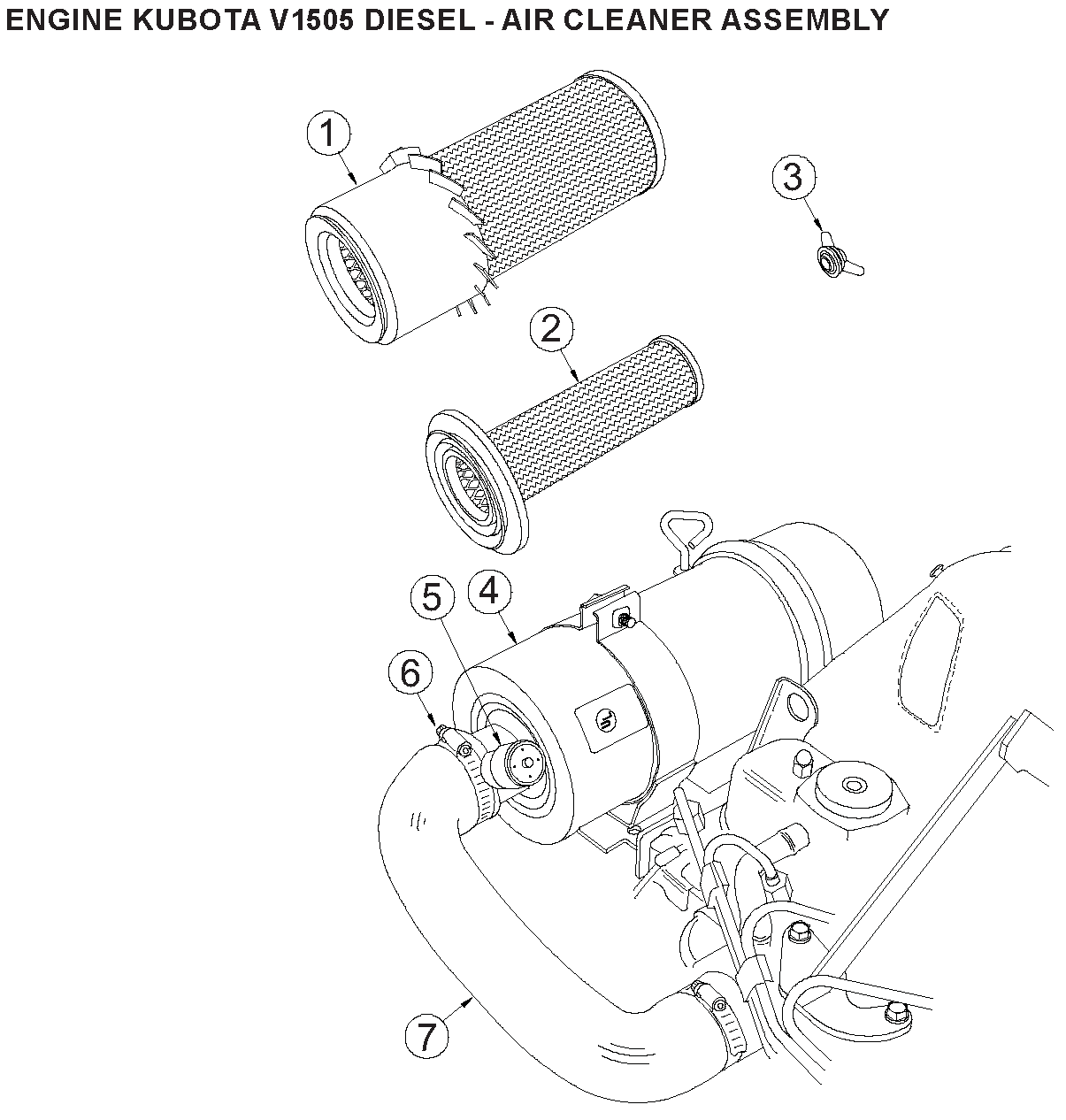 ENGINE KUBOTA V1505 DIESEL - AIR CLEANER ASSEMBLY

1
3
2
5
4
6
7