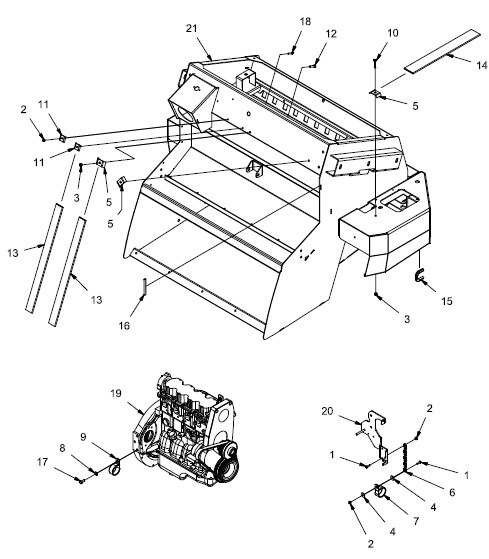 21
18
12
10
14
5
2
11
11
3
5
5
13
13
16
15
3
19
9
8
17
20
2
1
1
6
4
7
4
2