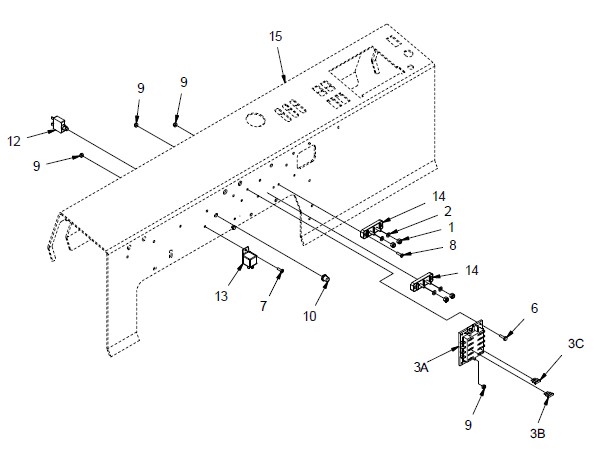 15
9
9
12
9
14
2
1
8
14
13
7
10
6
3C
3A
9
3B