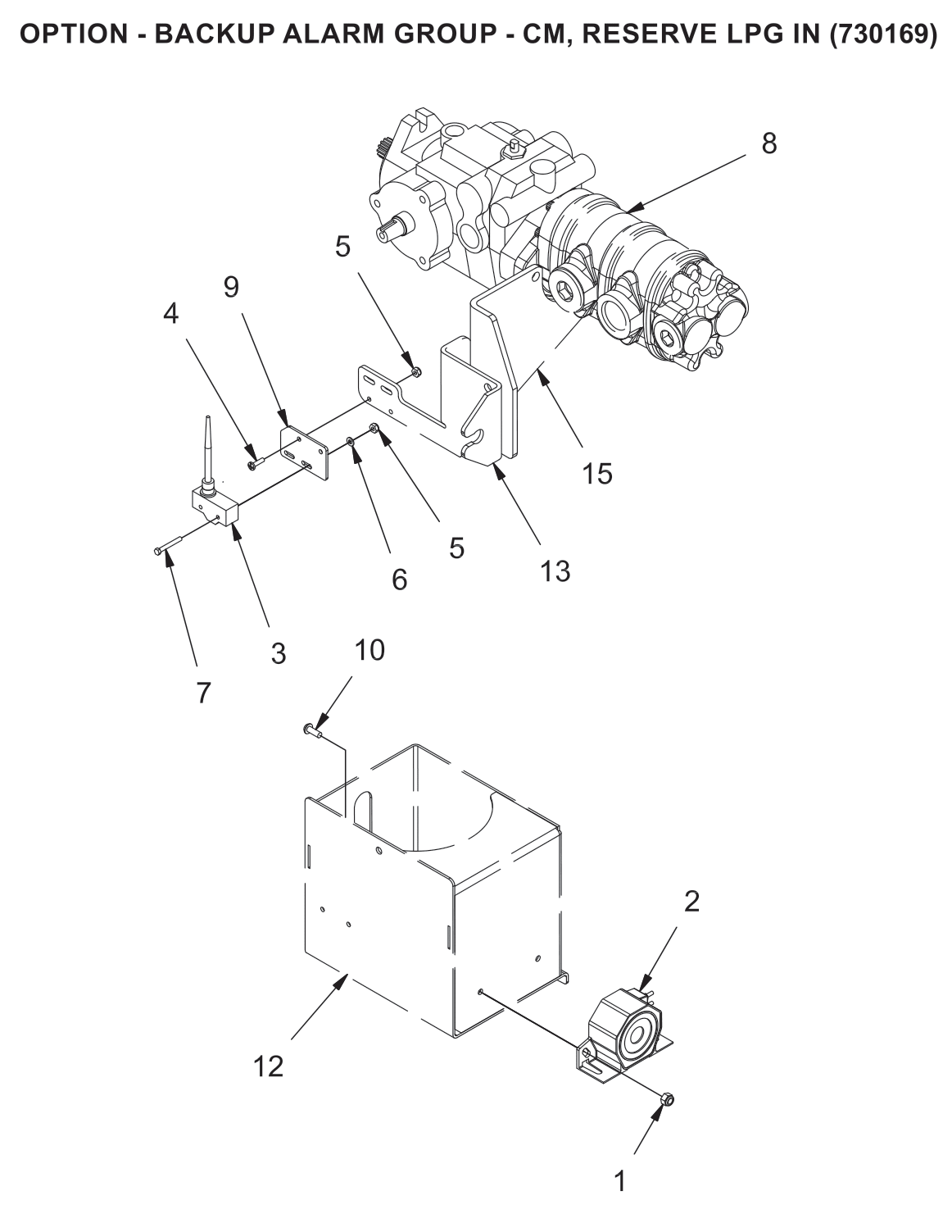 OPTION - BACKUP ALARM GROUP - CM, RESERVE LPG IN (730169)

8
5
9
4
15
5
6
13
3
7
10
2
12
1