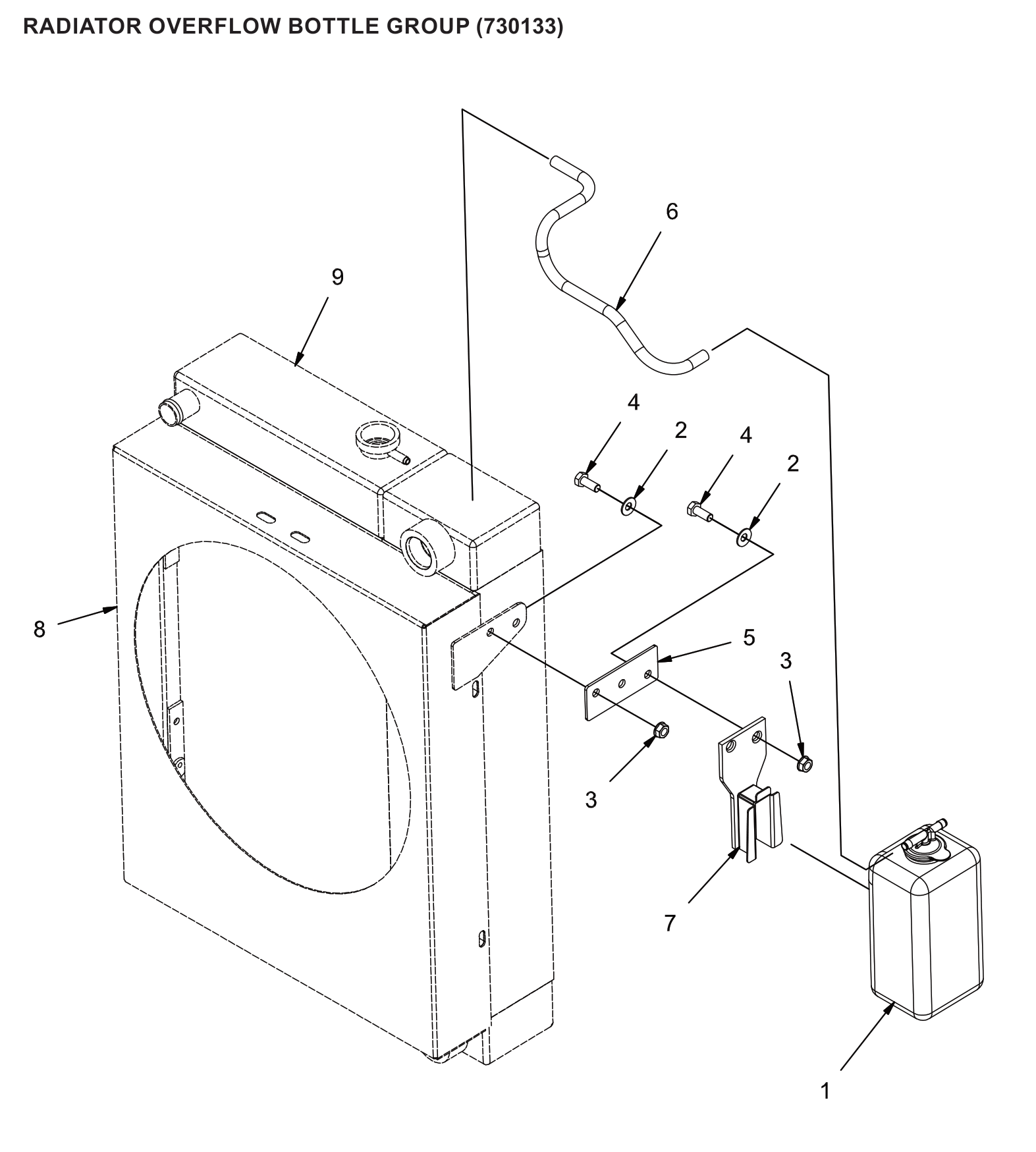 RADIATOR OVERFLOW BOTTLE GROUP (730133)

6

9

4

2

4

2

8

5

3

3

7

1