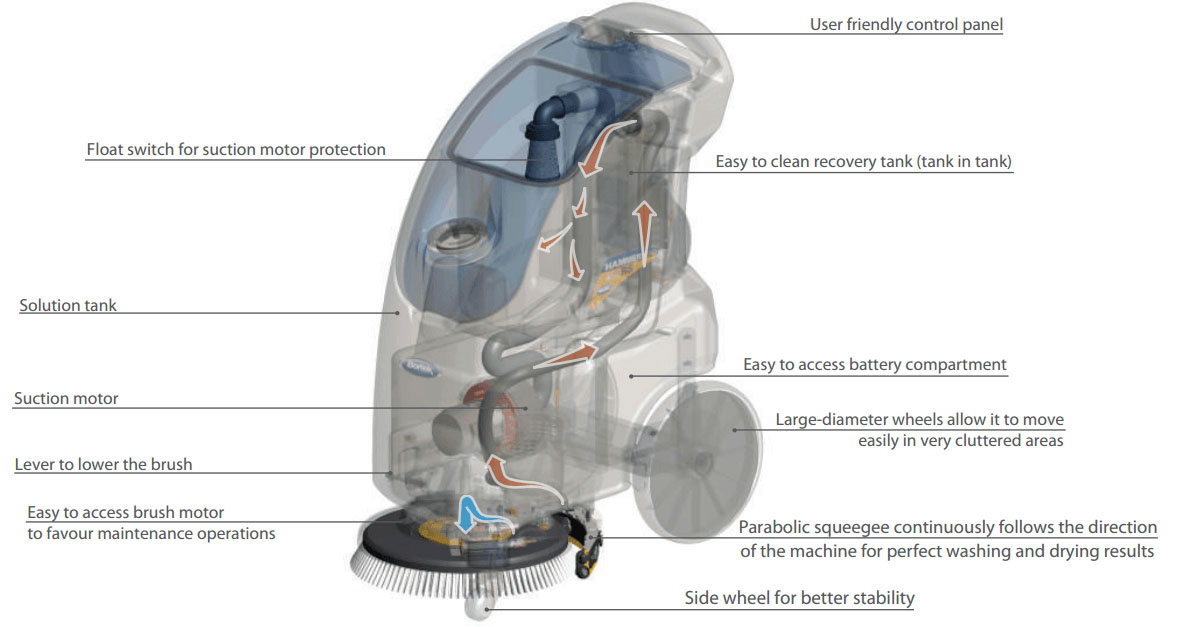 User friendly control panel

Float switch for suction motor protection

Easy to clean recovery tank (tank in tank)

Solution tank

Easy to access battery compartment

Suction motor

Large-diameter wheels allow it to move easily in very cluttered areas

Lever to lower the brush

Easy to access brush motor to favour maintenance operations

Parabolic squeegee continuously follows the direction of the machine for perfect washing and drying results

Side wheel for better stability